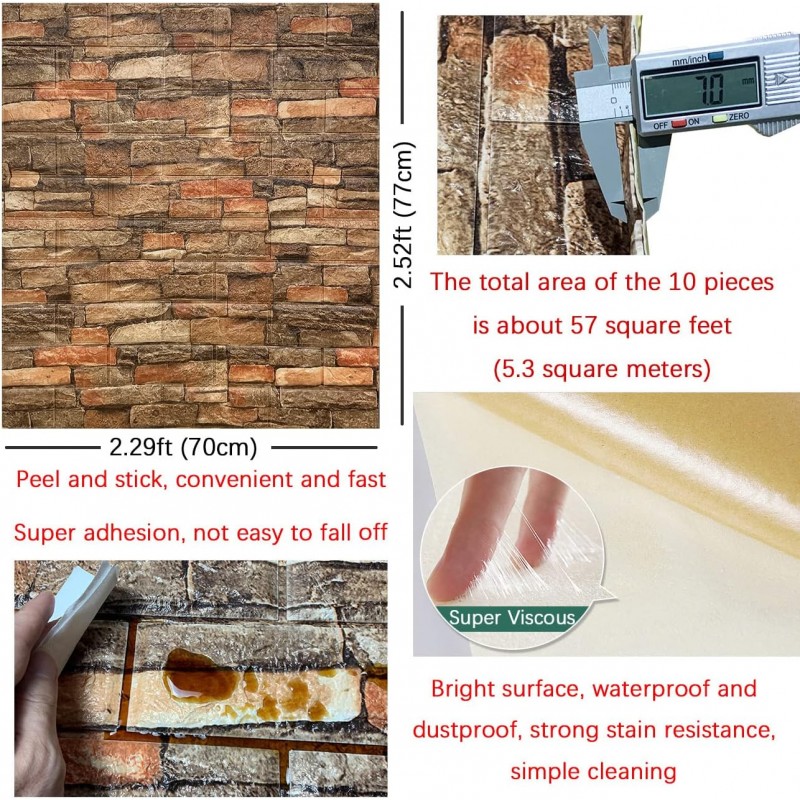 2.52ft (77cm)

mm/inch
7.0 mm
OFF ON ZERO

The total area of the 10 pieces is about 57 square feet (5.3 square meters)

2.29ft (70cm)

Peel and stick, convenient and fast

Super adhesion, not easy to fall off

Super Viscous

Bright surface, waterproof and dustproof, strong stain resistance, simple cleaning